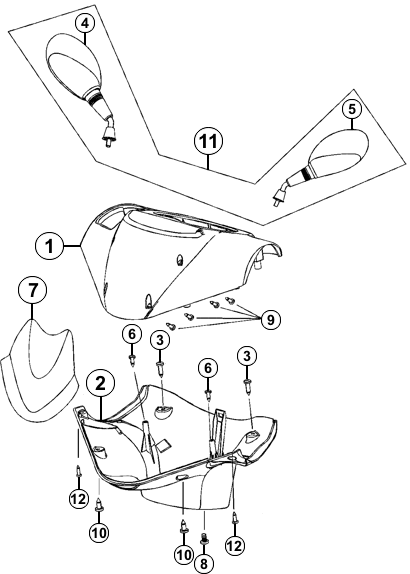 4
5
11
1
7
9
6
3
6
3
2
12
10
10
8
12